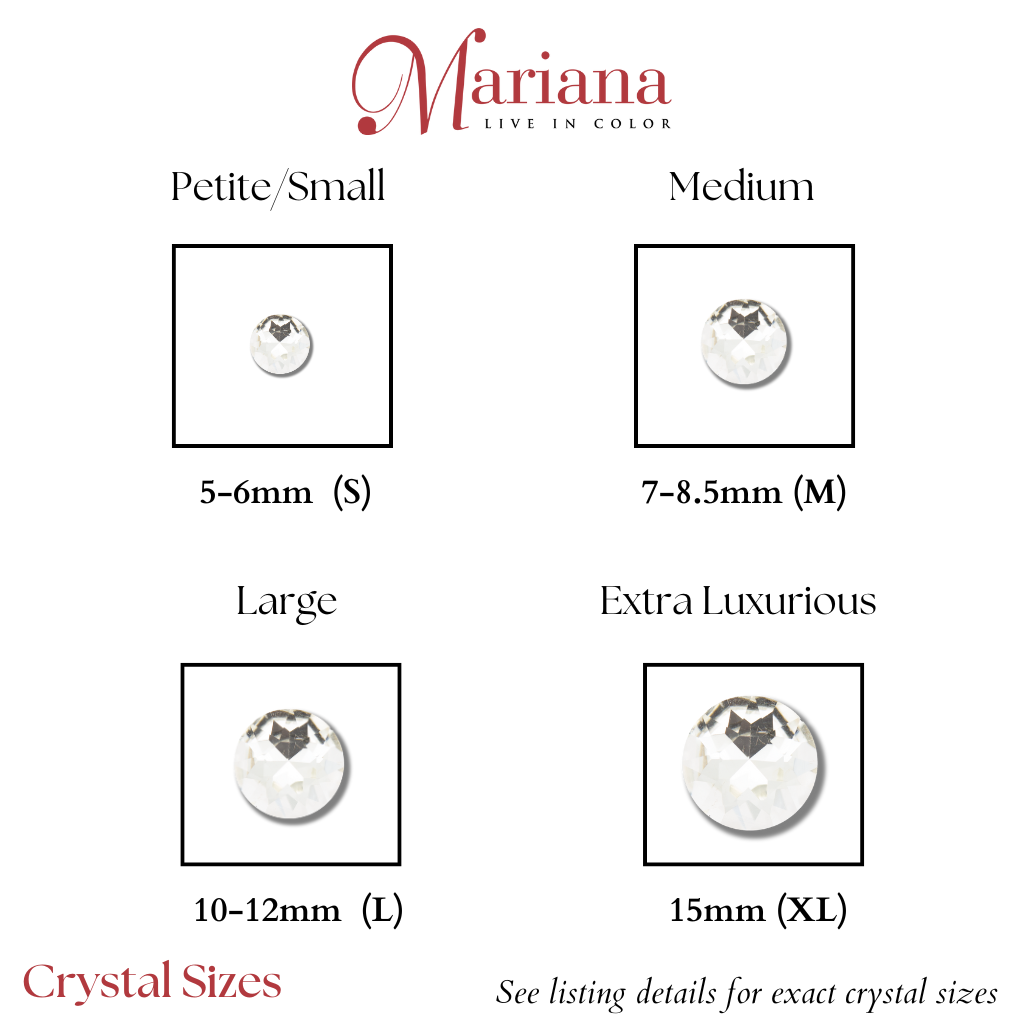 Mariana
LIVE IN COLOR

Petite/Small

5-6mm (S)

Medium

7-8.5mm (M)

Large

10-12mm (L)

Extra Luxurious

15mm (XL)

Crystal Sizes

See listing details for exact crystal sizes